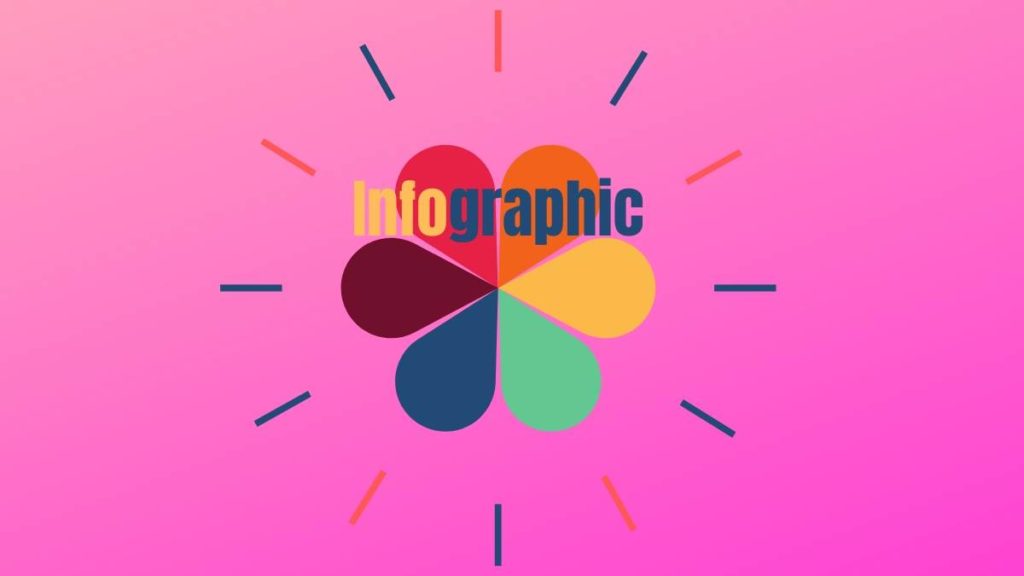 Infographic